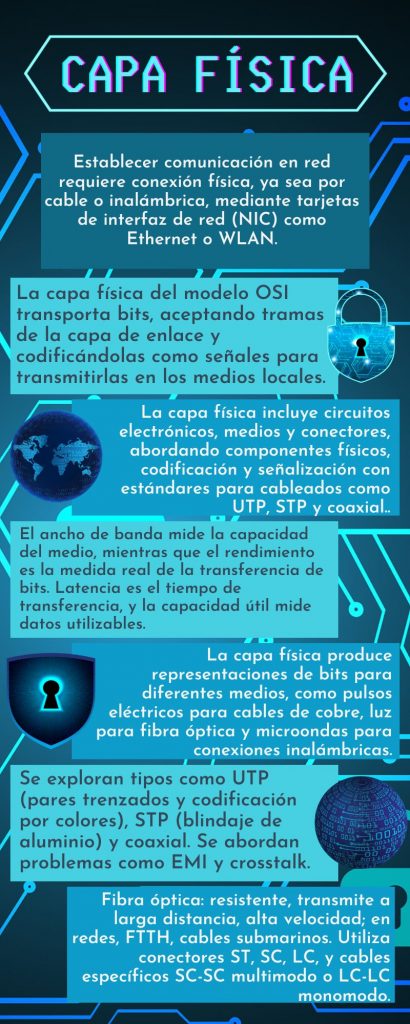 CAPA FÍSICA

Establecer comunicación en red requiere conexión física, ya sea por cable o inalámbrica, mediante tarjetas de interfaz de red (NIC) como Ethernet o WLAN.

La capa física del modelo OSI transporta bits, aceptando tramas de la capa de enlace y codificándolas como señales para transmitirlas en los medios locales.

La capa física incluye circuitos electrónicos, medios y conectores, abordando componentes físicos, codificación y señalización con estándares para cableados como UTP, STP y coaxial..

El ancho de banda mide la capacidad del medio, mientras que el rendimiento es la medida real de la transferencia de bits. Latencia es el tiempo de transferencia, y la capacidad útil mide datos utilizables.

La capa física produce representaciones de bits para diferentes medios, como pulsos eléctricos para cables de cobre, luz para fibra óptica y microondas para conexiones inalámbricas.

Se exploran tipos como UTP (pares trenzados y codificación por colores), STP (blindaje de aluminio) y coaxial. Se abordan problemas como EMI y crosstalk.

Fibra óptica: resistente, transmite a larga distancia, alta velocidad; en redes, FTTH, cables submarinos. Utiliza conectores ST, SC, LC, y cables específicos SC-SC multimodo o LC-LC monomodo.